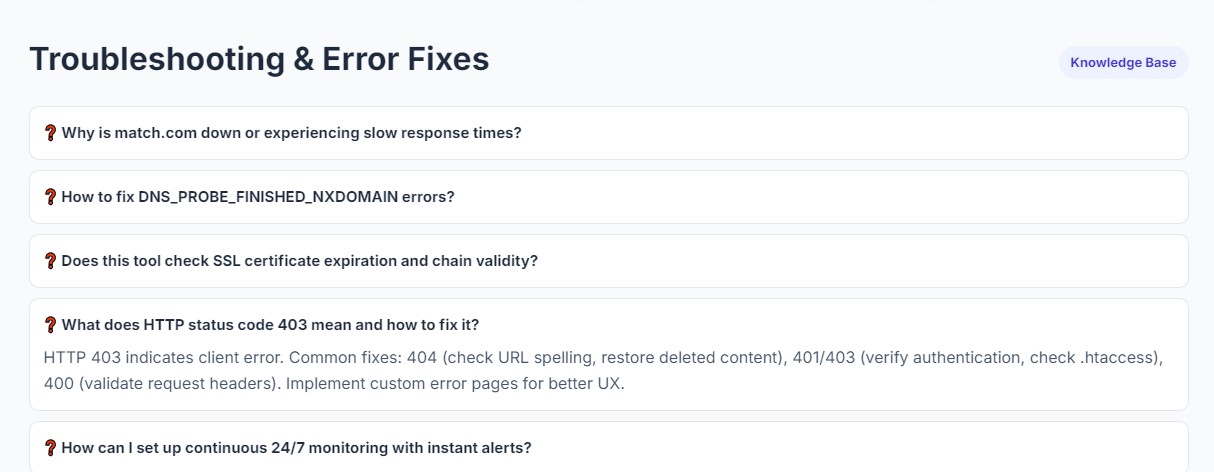 Troubleshooting & Error Fixes

Knowledge Base

❓ Why is match.com down or experiencing slow response times?

❓ How to fix DNS_PROBE_FINISHED_NXDOMAIN errors?

❓ Does this tool check SSL certificate expiration and chain validity?

❓ What does HTTP status code 403 mean and how to fix it?

HTTP 403 indicates client error. Common fixes: 404 (check URL spelling, restore deleted content), 401/403 (verify authentication, check .htaccess), 400 (validate request headers). Implement custom error pages for better UX.

❓ How can I set up continuous 24/7 monitoring with instant alerts?